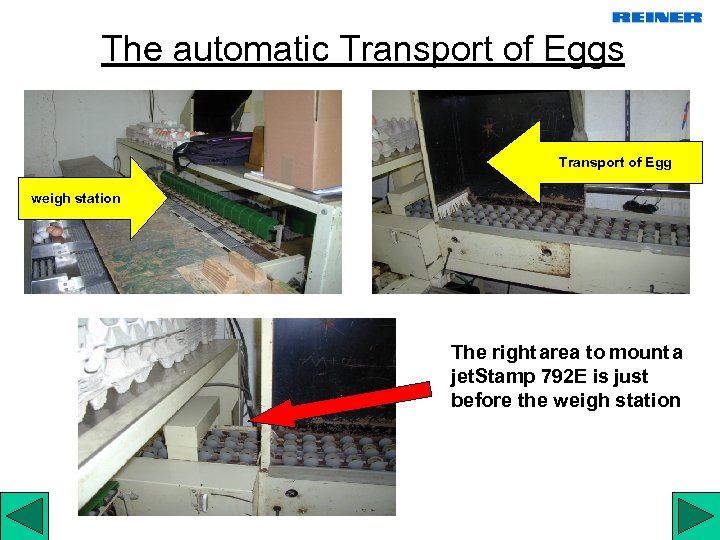 REINER

The automatic Transport of Eggs

weigh station

Transport of Egg

The right area to mount a jetStamp 792E is just before the weigh station