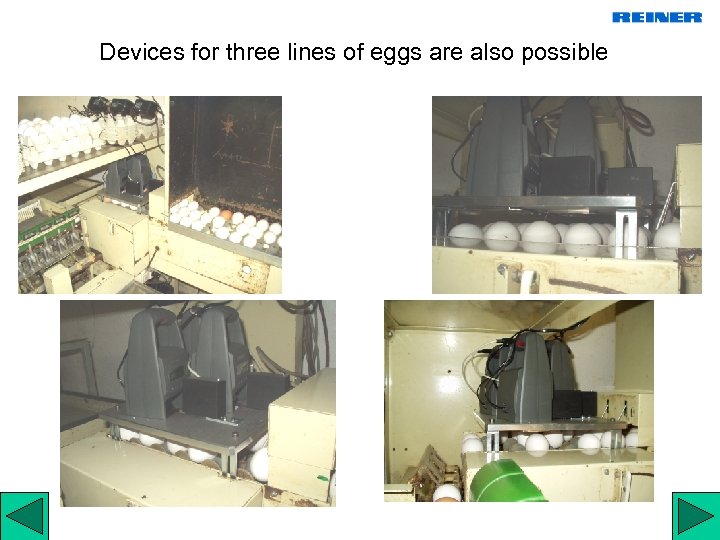 REINER

Devices for three lines of eggs are also possible