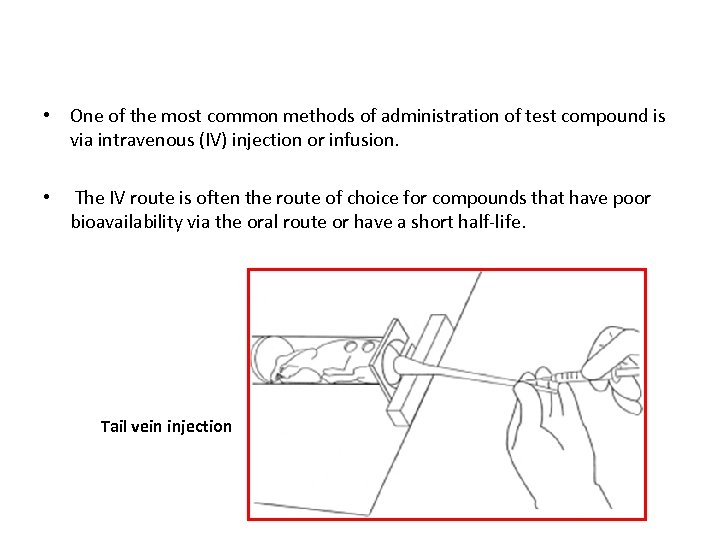 • One of the most common methods of administration of test compound is via intravenous (IV) injection or infusion.

• The IV route is often the route of choice for compounds that have poor bioavailability via the oral route or have a short half-life.

Tail vein injection