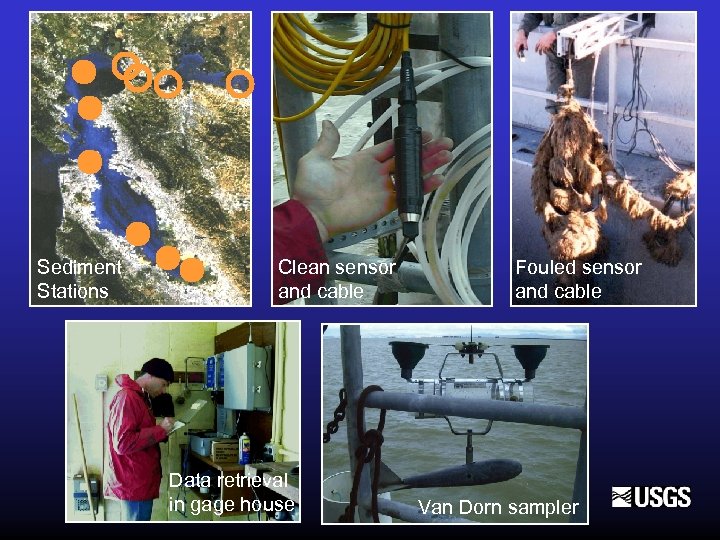 Sediment Stations

Clean sensor and cable

Fouled sensor and cable

Data retrieval in gage house

Van Dorn sampler

USGS