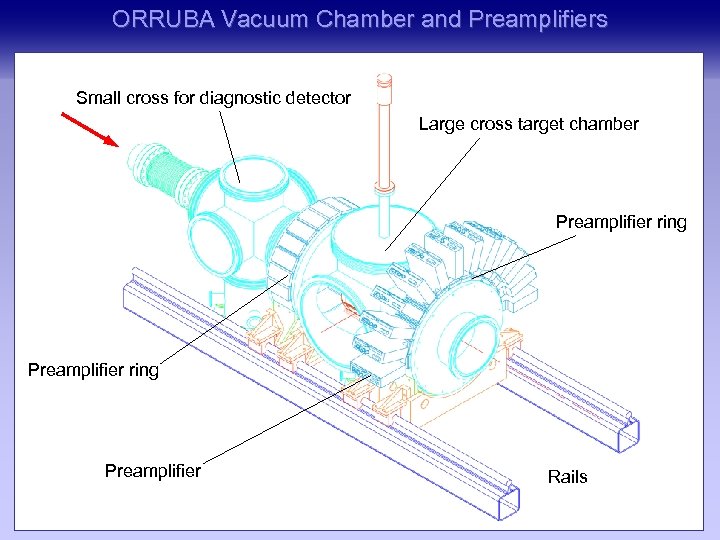 ORRUBA Vacuum Chamber and Preamplifiers

Small cross for diagnostic detector

Large cross target chamber

Preamplifier ring

Preamplifier ring

Preamplifier

Rails