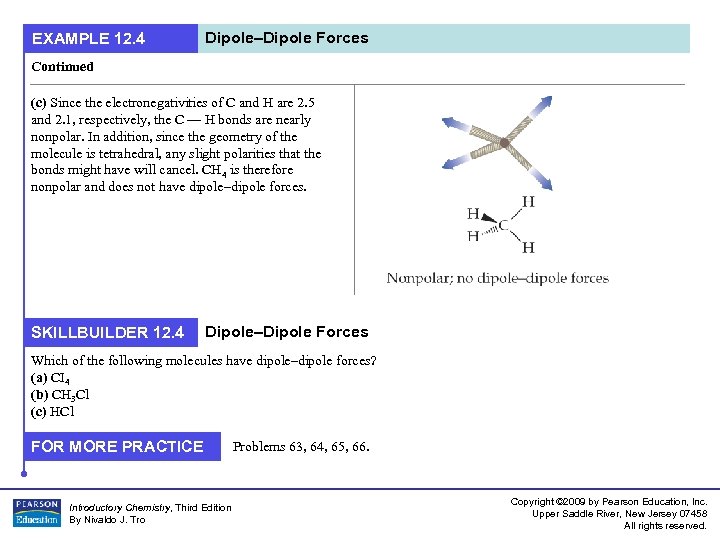 EXAMPLE 12.4 Dipole–Dipole Forces

Continued

(c) Since the electronegativities of C and H are 2.5 and 2.1, respectively, the C — H bonds are nearly nonpolar. In addition, since the geometry of the molecule is tetrahedral, any slight polarities that the bonds might have will cancel. $CH_4$ is therefore nonpolar and does not have dipole–dipole forces.

H
H
C
H
H

Nonpolar; no dipole–dipole forces

SKILLBUILDER 12.4 Dipole–Dipole Forces

Which of the following molecules have dipole–dipole forces?
(a) $CI_4$
(b) $CH_3Cl$
(c) HCl

FOR MORE PRACTICE Problems 63, 64, 65, 66.

PEARSON Education

Introductory Chemistry, Third Edition
By Nivaldo J. Tro

Copyright ©2009 by Pearson Education, Inc.
Upper Saddle River, New Jersey 07458
All rights reserved.