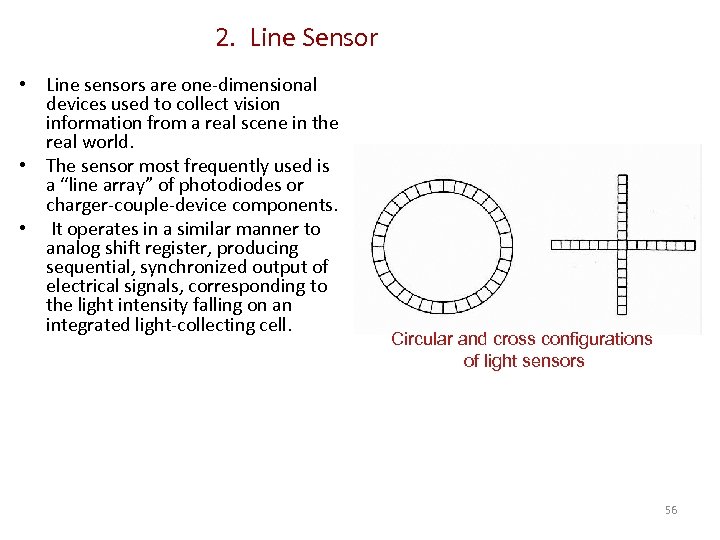 2. Line Sensor

• Line sensors are one-dimensional devices used to collect vision information from a real scene in the real world.
• The sensor most frequently used is a “line array” of photodiodes or charger-couple-device components.
• It operates in a similar manner to analog shift register, producing sequential, synchronized output of electrical signals, corresponding to the light intensity falling on an integrated light-collecting cell.

Circular and cross configurations of light sensors

56