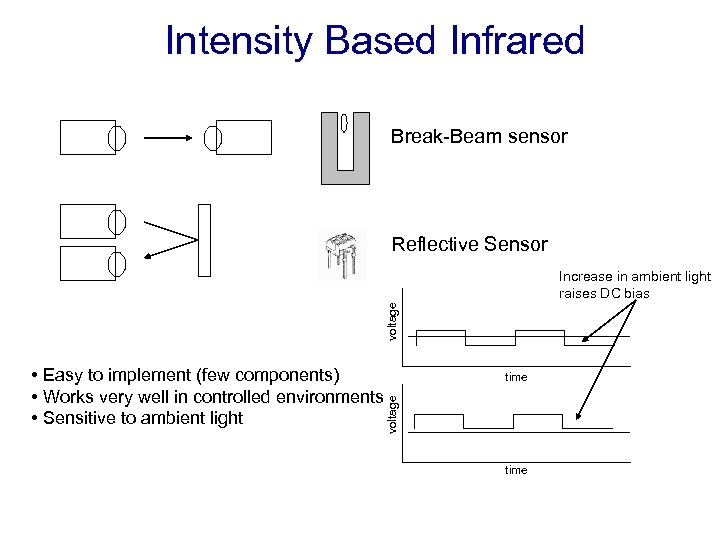 Intensity Based Infrared

Break-Beam sensor

Reflective Sensor

Increase in ambient light raises DC bias

voltage

time

voltage

time

• Easy to implement (few components)
• Works very well in controlled environments
• Sensitive to ambient light