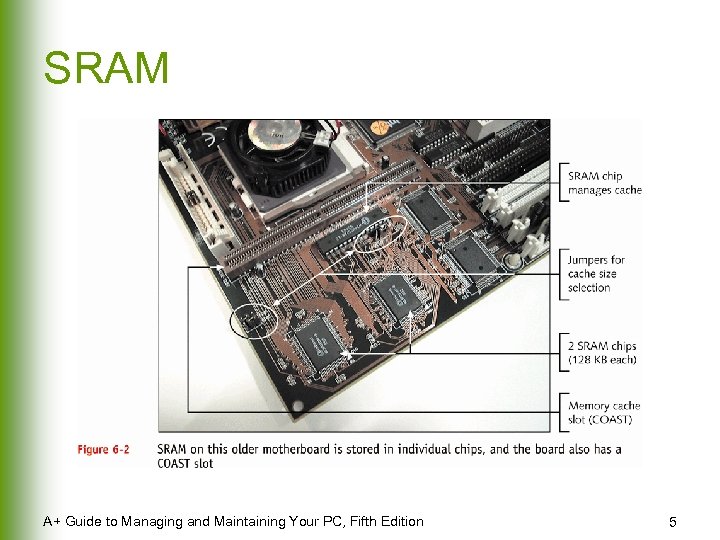 SRAM

SRAM chip manages cache

Jumpers for cache size selection

2 SRAM chips (128 KB each)

Memory cache slot (COAST)

Figure 6-2 SRAM on this older motherboard is stored in individual chips, and the board also has a COAST slot

A+ Guide to Managing and Maintaining Your PC, Fifth Edition

5