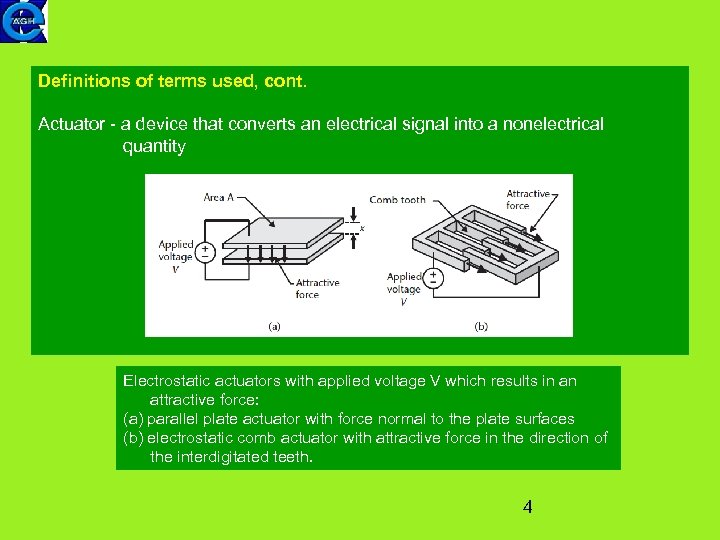 AGH

Definitions of terms used, cont.

Actuator - a device that converts an electrical signal into a nonelectrical quantity

Area A
x
Applied voltage V
Attractive force
(a)

Comb tooth
Attractive force
Applied voltage V
(b)

Electrostatic actuators with applied voltage V which results in an attractive force:
(a) parallel plate actuator with force normal to the plate surfaces
(b) electrostatic comb actuator with attractive force in the direction of the interdigitated teeth.

4