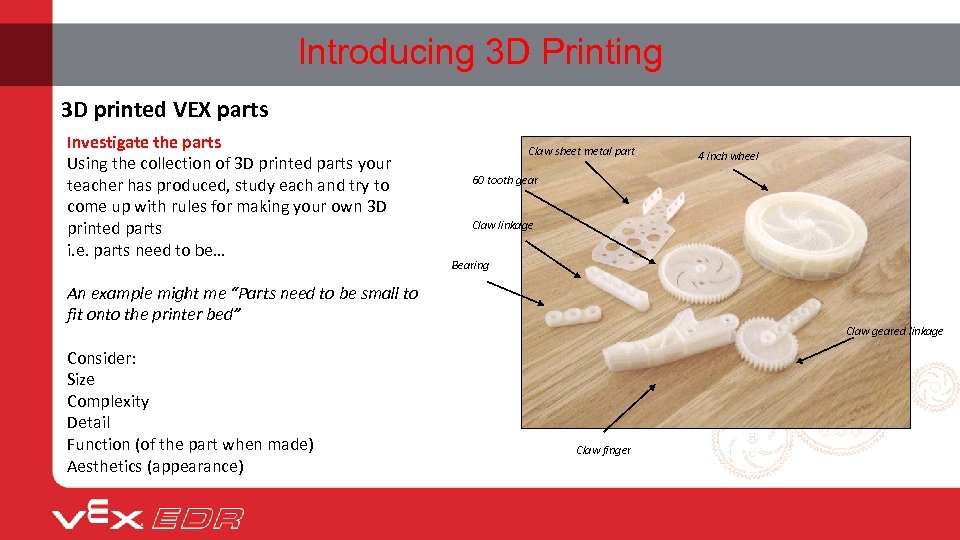 Introducing 3D Printing

3D printed VEX parts

Investigate the parts
Using the collection of 3D printed parts your teacher has produced, study each and try to come up with rules for making your own 3D printed parts
i.e. parts need to be…

An example might me "Parts need to be small to fit onto the printer bed"

Consider:
Size
Complexity
Detail
Function (of the part when made)
Aesthetics (appearance)

Claw sheet metal part
4 inch wheel
60 tooth gear
Claw linkage
Bearing
Claw geared linkage
Claw finger

VEX EDR