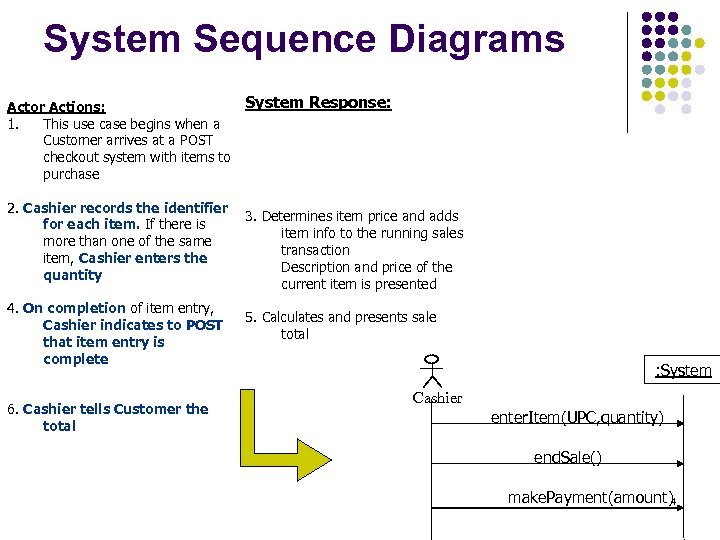 System Sequence Diagrams

Actor Actions:
1. This use case begins when a Customer arrives at a POST checkout system with items to purchase

2. Cashier records the identifier for each item. If there is more than one of the same item, Cashier enters the quantity

4. On completion of item entry, Cashier indicates to POST that item entry is complete

6. Cashier tells Customer the total

System Response:

3. Determines item price and adds item info to the running sales transaction
Description and price of the current item is presented

5. Calculates and presents sale total

Cashier

:System

enterItem(UPC,quantity)

endSale()

makePayment(amount)