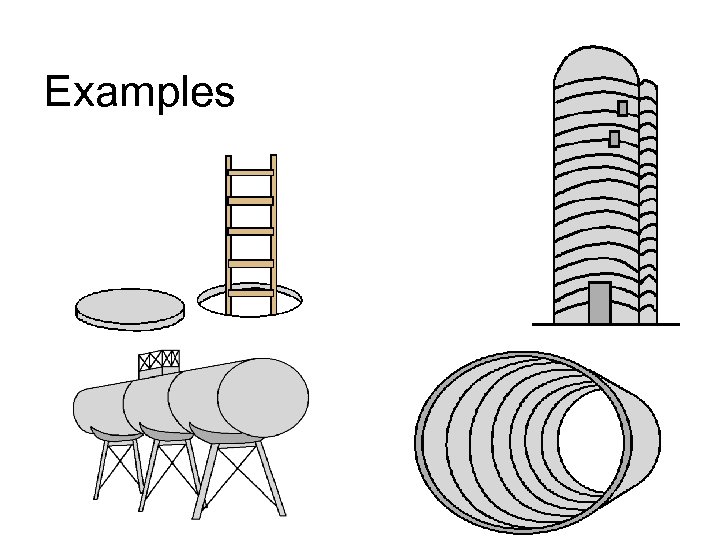 Examples