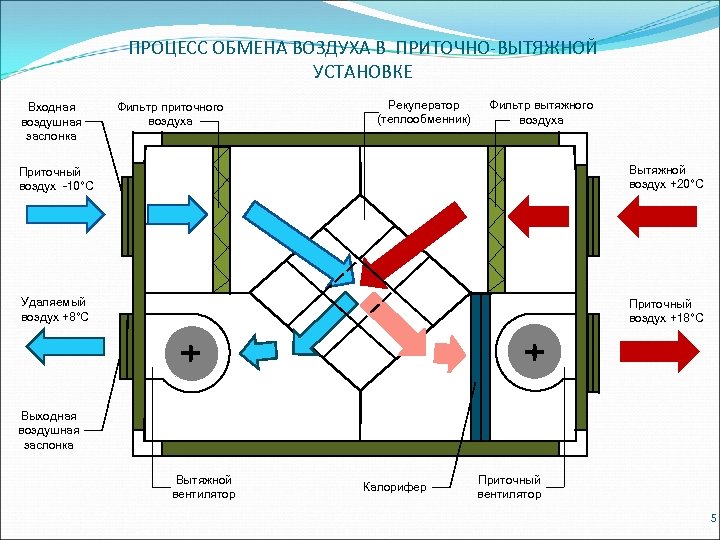 ПРОЦЕСС ОБМЕНА ВОЗДУХА В ПРИТОЧНО-ВЫТЯЖНОЙ УСТАНОВКЕ

Входная воздушная заслонка

Фильтр приточного воздуха

Рекуператор (теплообменник)

Фильтр вытяжного воздуха

Приточный воздух -10°C

Вытяжной воздух +20°C

Удаляемый воздух +8°C

Приточный воздух +18°C

Выходная воздушная заслонка

Вытяжной вентилятор

Калорифер

Приточный вентилятор

5