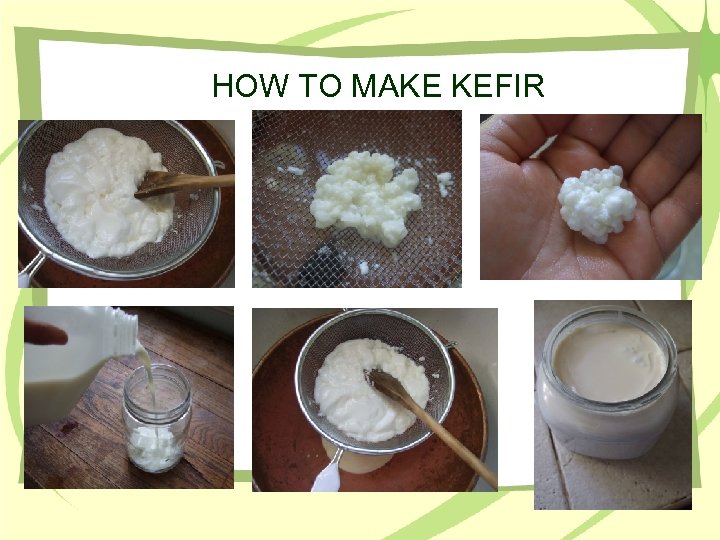 HOW TO MAKE KEFIR