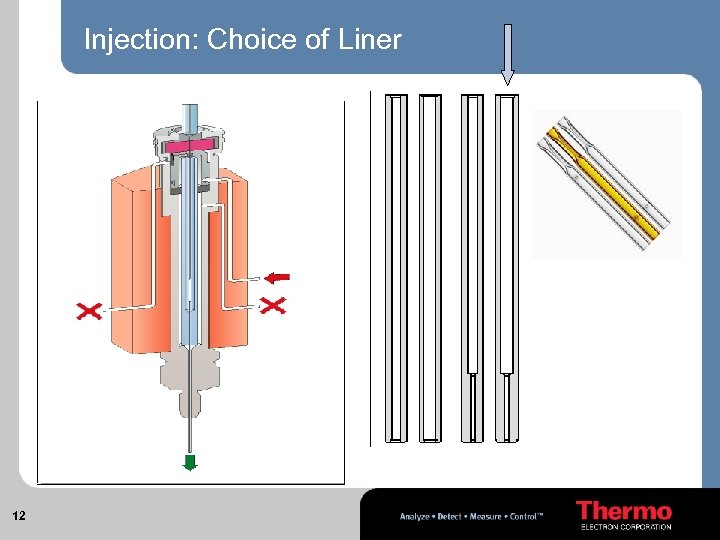 Injection: Choice of Liner

12

Analyze • Detect • Measure • Control™

Thermo
ELECTRON CORPORATION