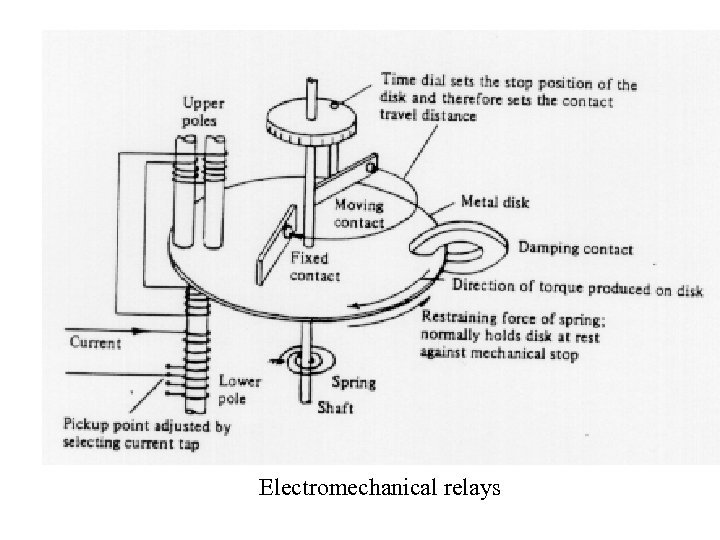 Time dial sets the stop position of the disk and therefore sets the contact travel distance

Upper poles

Moving contact

Metal disk

Damping contact

Fixed contact

Direction of torque produced on disk

Restraining force of spring; normally holds disk at rest against mechanical stop

Current

Lower pole

Spring

Shaft

Pickup point adjusted by selecting current tap

Electromechanical relays