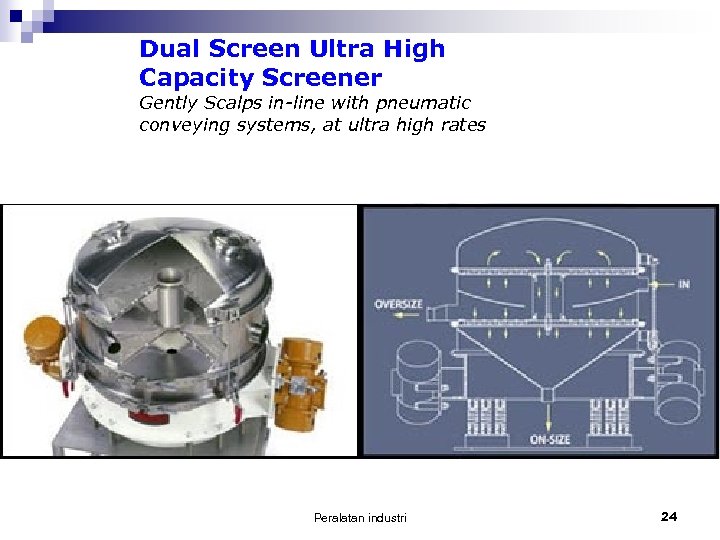 Dual Screen Ultra High Capacity Screener

Gently Scalps in-line with pneumatic conveying systems, at ultra high rates

IN

OVERSIZE

ON-SIZE

Peralatan industri

24