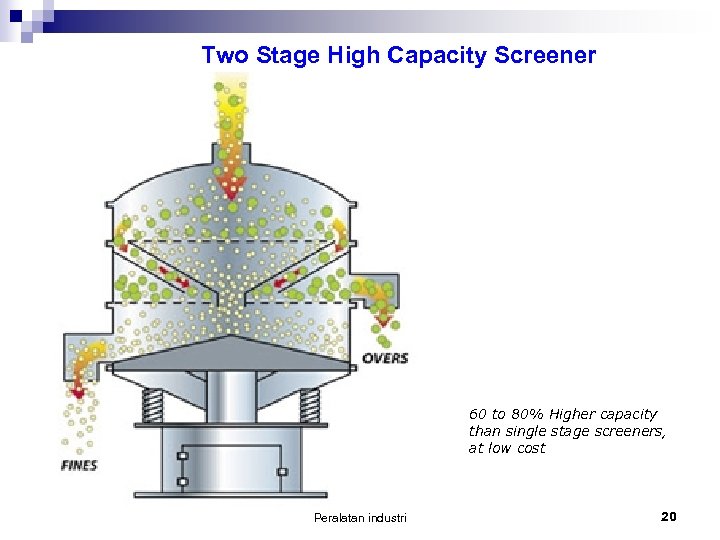 Two Stage High Capacity Screener

OVERS

FINES

60 to 80% Higher capacity than single stage screeners, at low cost

Peralatan industri

20