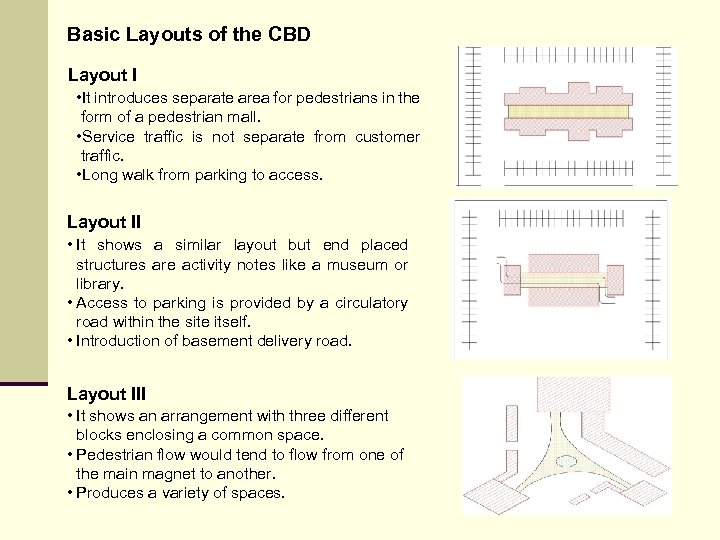 Basic Layouts of the CBD

Layout I

•It introduces separate area for pedestrians in the form of a pedestrian mall.
•Service traffic is not separate from customer traffic.
•Long walk from parking to access.

Layout II

• It shows a similar layout but end placed structures are activity notes like a museum or library.
• Access to parking is provided by a circulatory road within the site itself.
• Introduction of basement delivery road.

Layout III

• It shows an arrangement with three different blocks enclosing a common space.
• Pedestrian flow would tend to flow from one of the main magnet to another.
• Produces a variety of spaces.