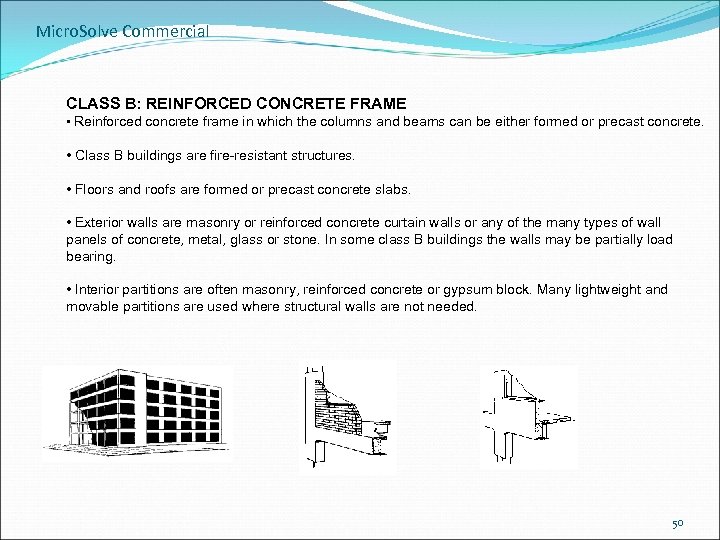 MicroSolve Commercial

CLASS B: REINFORCED CONCRETE FRAME
• Reinforced concrete frame in which the columns and beams can be either formed or precast concrete.

• Class B buildings are fire-resistant structures.

• Floors and roofs are formed or precast concrete slabs.

• Exterior walls are masonry or reinforced concrete curtain walls or any of the many types of wall panels of concrete, metal, glass or stone. In some class B buildings the walls may be partially load bearing.

• Interior partitions are often masonry, reinforced concrete or gypsum block. Many lightweight and movable partitions are used where structural walls are not needed.

50