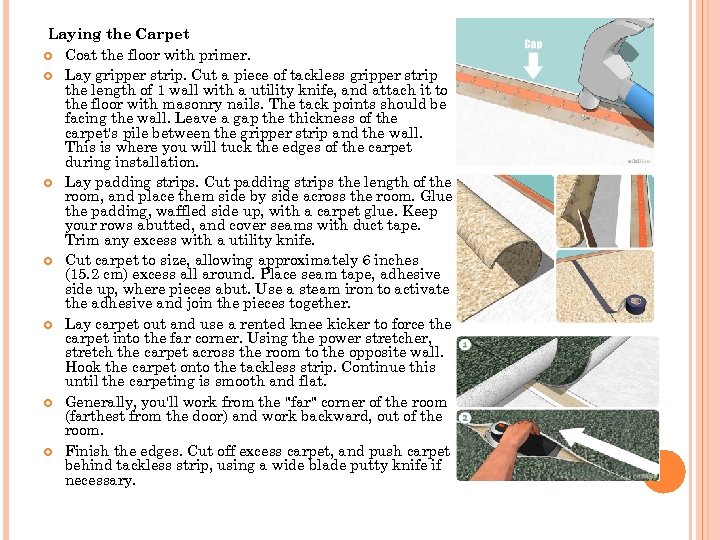 Laying the Carpet

Coat the floor with primer.

Lay gripper strip. Cut a piece of tackless gripper strip the length of 1 wall with a utility knife, and attach it to the floor with masonry nails. The tack points should be facing the wall. Leave a gap the thickness of the carpet's pile between the gripper strip and the wall. This is where you will tuck the edges of the carpet during installation.

Lay padding strips. Cut padding strips the length of the room, and place them side by side across the room. Glue the padding, waffled side up, with a carpet glue. Keep your rows abutted, and cover seams with duct tape. Trim any excess with a utility knife.

Cut carpet to size, allowing approximately 6 inches (15.2 cm) excess all around. Place seam tape, adhesive side up, where pieces abut. Use a steam iron to activate the adhesive and join the pieces together.

Lay carpet out and use a rented knee kicker to force the carpet into the far corner. Using the power stretcher, stretch the carpet across the room to the opposite wall. Hook the carpet onto the tackless strip. Continue this until the carpeting is smooth and flat.

Generally, you'll work from the "far" corner of the room (farthest from the door) and work backward, out of the room.

Finish the edges. Cut off excess carpet, and push carpet behind tackless strip, using a wide blade putty knife if necessary.

Gap

1

2