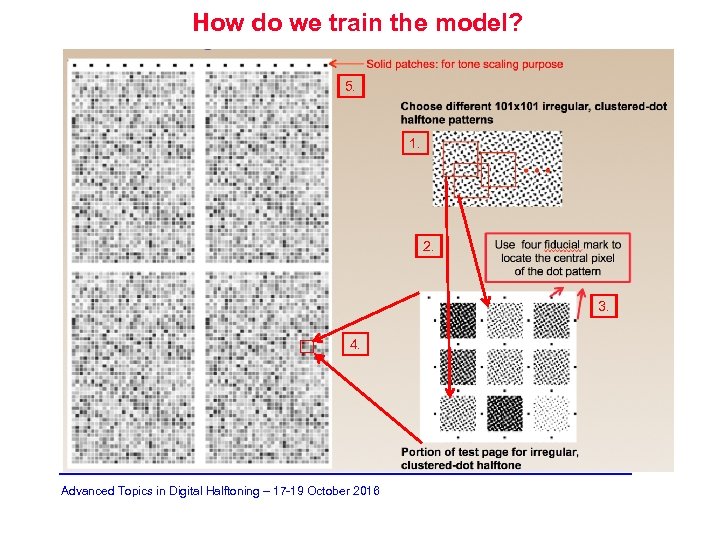 How do we train the model?

Solid patches: for tone scaling purpose

5.

Choose different 101x101 irregular, clustered-dot halftone patterns

1.

2.

Use four fiducial mark to locate the central pixel of the dot pattern

3.

4.

Portion of test page for irregular, clustered-dot halftone

Advanced Topics in Digital Halftoning – 17-19 October 2016