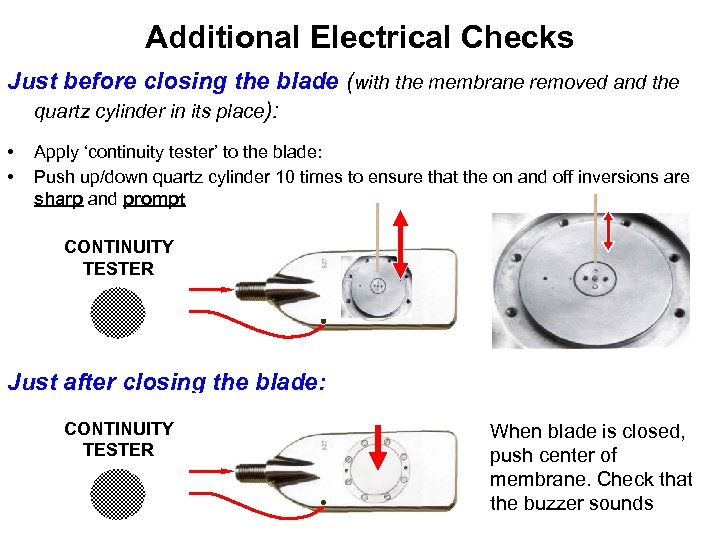 Additional Electrical Checks

Just before closing the blade (with the membrane removed and the quartz cylinder in its place):

• Apply ‘continuity tester’ to the blade:
• Push up/down quartz cylinder 10 times to ensure that the on and off inversions are sharp and prompt

CONTINUITY TESTER

Just after closing the blade:

CONTINUITY TESTER

When blade is closed, push center of membrane. Check that the buzzer sounds