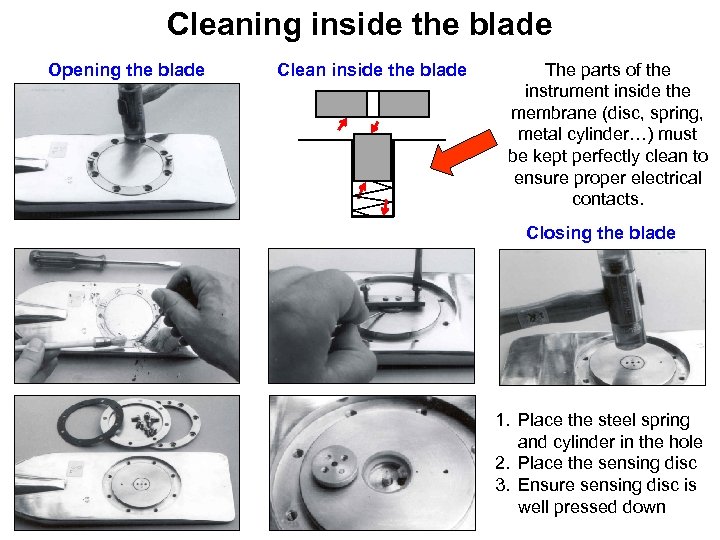 Cleaning inside the blade

Opening the blade

Clean inside the blade

The parts of the instrument inside the membrane (disc, spring, metal cylinder…) must be kept perfectly clean to ensure proper electrical contacts.

Closing the blade

1. Place the steel spring and cylinder in the hole
2. Place the sensing disc
3. Ensure sensing disc is well pressed down