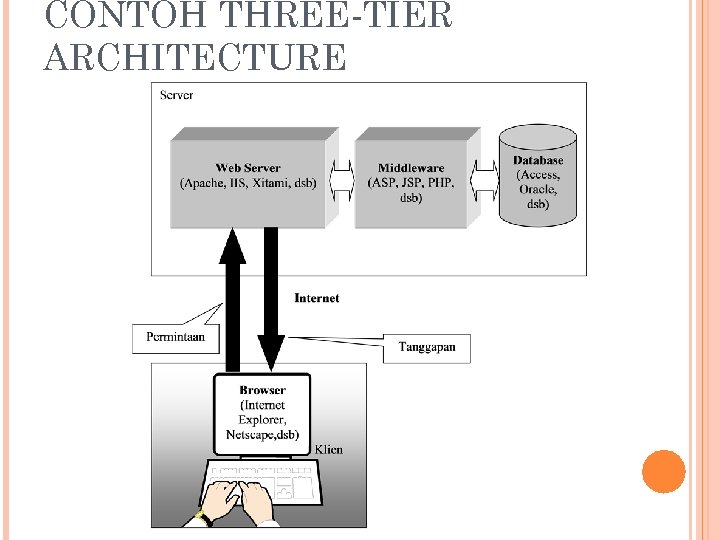 CONTOH THREE-TIER ARCHITECTURE

Server

Web Server
(Apache, IIS, Xitami, dsb)

Middleware
(ASP, JSP, PHP, dsb)

Database
(Access, Oracle, dsb)

Internet

Permintaan

Tanggapan

Browser
(Internet Explorer, Netscape,dsb)

Klien