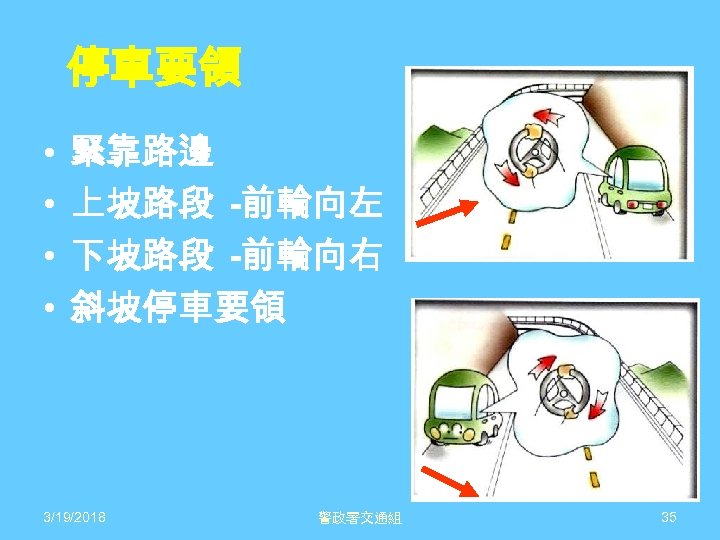 停車要領

• 緊靠路邊
• 上坡路段 -前輪向左
• 下坡路段 -前輪向右
• 斜坡停車要領

3/19/2018

警政署交通組

35