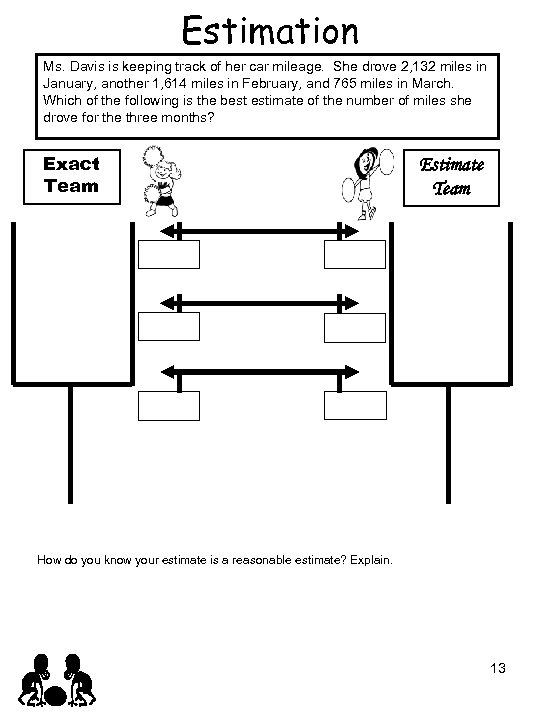 Estimation

Ms. Davis is keeping track of her car mileage. She drove 2,132 miles in January, another 1,614 miles in February, and 765 miles in March. Which of the following is the best estimate of the number of miles she drove for the three months?

Exact Team

Estimate Team

How do you know your estimate is a reasonable estimate? Explain.

13