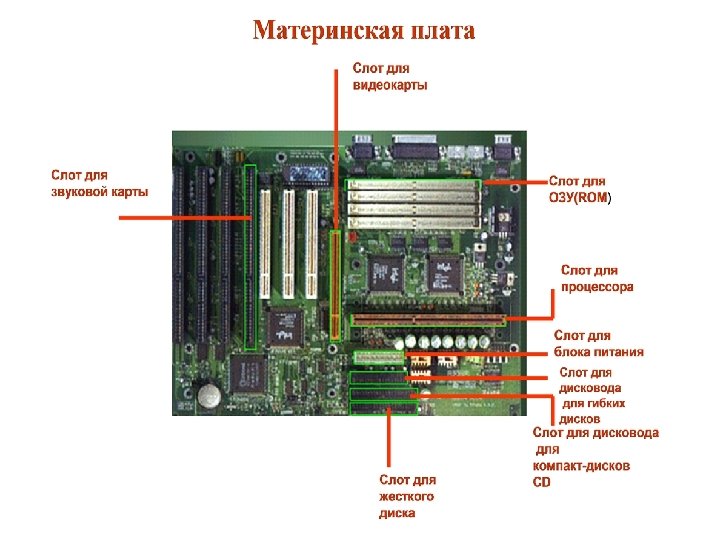 Материнская плата

Слот для видеокарты

Слот для звуковой карты

Слот для ОЗУ(ROM)

Слот для процессора

Слот для блока питания

Слот для дисковода для гибких дисков

Слот для дисковода для компакт-дисков CD

Слот для жесткого диска