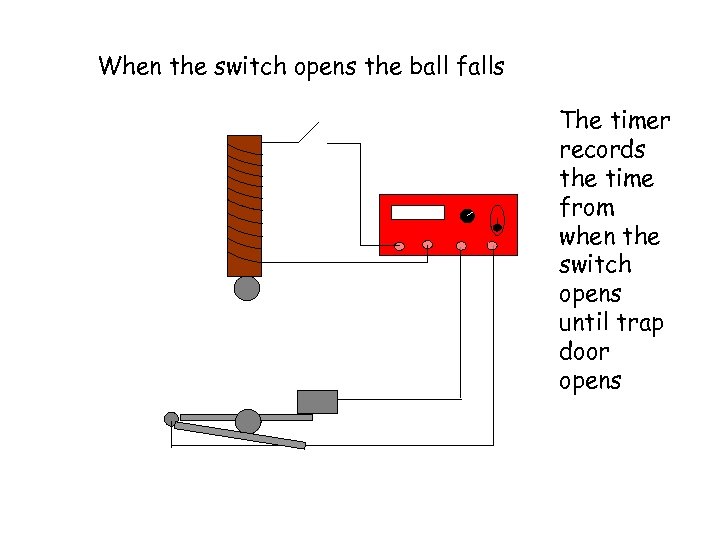 When the switch opens the ball falls

The timer records the time from when the switch opens until trap door opens