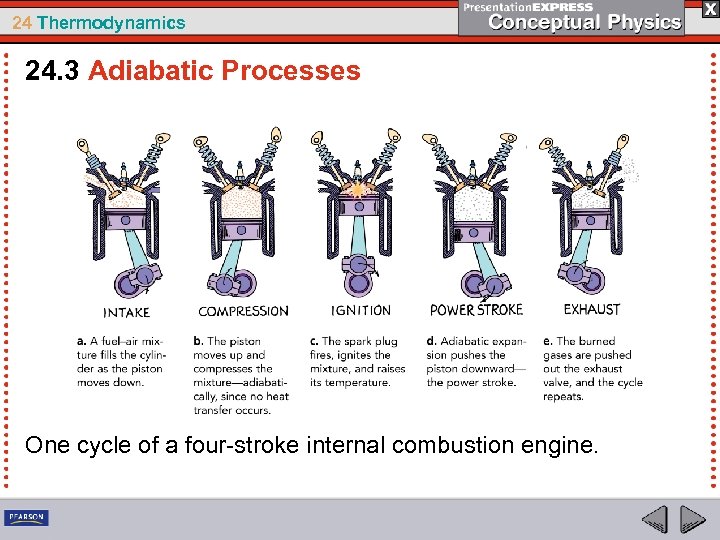 24 Thermodynamics

PresentationEXPRESS Conceptual Physics

X

24.3 Adiabatic Processes

INTAKE

COMPRESSION

IGNITION

POWER STROKE

EXHAUST

a. A fuel–air mixture fills the cylinder as the piston moves down.

b. The piston moves up and compresses the mixture—adiabatically, since no heat transfer occurs.

c. The spark plug fires, ignites the mixture, and raises its temperature.

d. Adiabatic expansion pushes the piston downward—the power stroke.

e. The burned gases are pushed out the exhaust valve, and the cycle repeats.

One cycle of a four-stroke internal combustion engine.

PEARSON