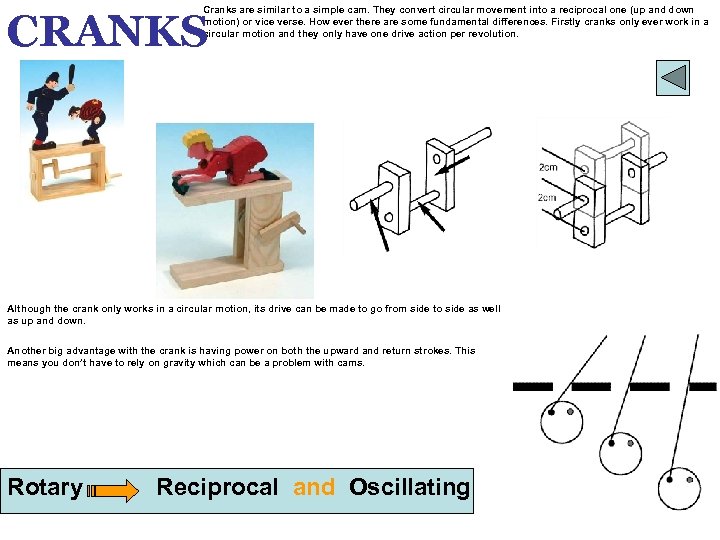 CRANKS

Cranks are similar to a simple cam. They convert circular movement into a reciprocal one (up and down motion) or vice verse. How ever there are some fundamental differences. Firstly cranks only ever work in a circular motion and they only have one drive action per revolution.

2cm

2cm

Although the crank only works in a circular motion, its drive can be made to go from side to side as well as up and down.

Another big advantage with the crank is having power on both the upward and return strokes. This means you don't have to rely on gravity which can be a problem with cams.

Rotary Reciprocal and Oscillating