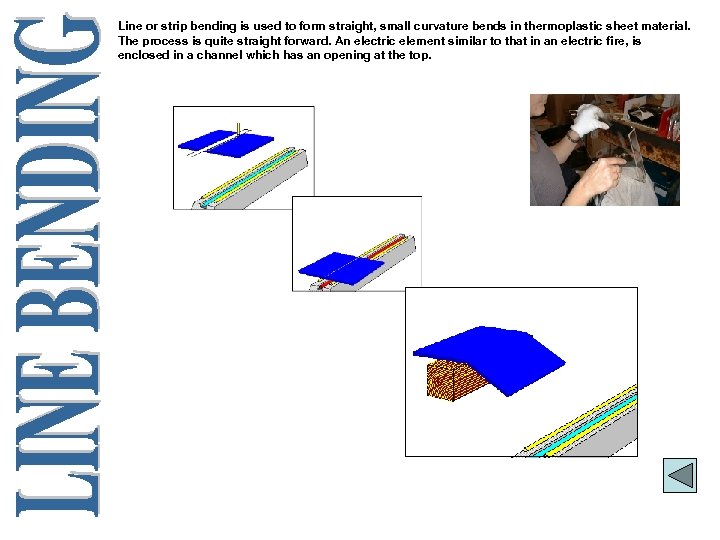 LINE BENDING

Line or strip bending is used to form straight, small curvature bends in thermoplastic sheet material. The process is quite straight forward. An electric element similar to that in an electric fire, is enclosed in a channel which has an opening at the top.