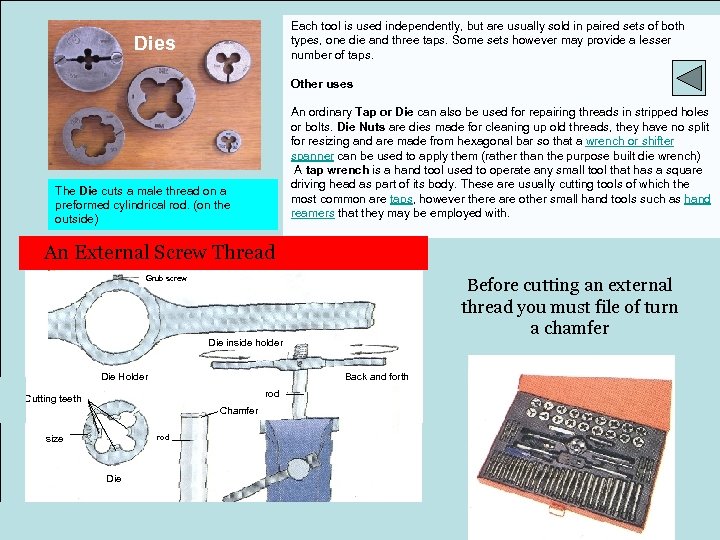 Dies

The Die cuts a male thread on a preformed cylindrical rod. (on the outside)

Each tool is used independently, but are usually sold in paired sets of both types, one die and three taps. Some sets however may provide a lesser number of taps.

Other uses

An ordinary Tap or Die can also be used for repairing threads in stripped holes or bolts. Die Nuts are dies made for cleaning up old threads, they have no split for resizing and are made from hexagonal bar so that a wrench or shifter spanner can be used to apply them (rather than the purpose built die wrench) A tap wrench is a hand tool used to operate any small tool that has a square driving head as part of its body. These are usually cutting tools of which the most common are taps, however there are other small hand tools such as hand reamers that they may be employed with.

An External Screw Thread

Grub screw

Die inside holder

Die Holder

Back and forth

rod

Cutting teeth

Chamfer

size

rod

Die

Before cutting an external thread you must file of turn a chamfer