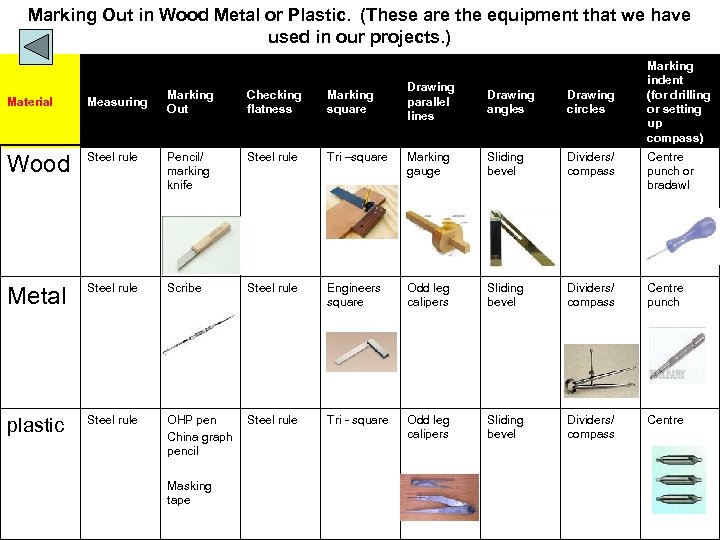 Marking Out in Wood Metal or Plastic. (These are the equipment that we have used in our projects.)

| Material | Measuring | Marking Out | Checking flatness | Marking square | Drawing parallel lines | Drawing angles | Drawing circles | Marking indent (for drilling or setting up compass) |
|---|---|---|---|---|---|---|---|---|
| Wood | Steel rule | Pencil/ marking knife | Steel rule | Tri –square | Marking gauge | Sliding bevel | Dividers/ compass | Centre punch or bradawl |
| Metal | Steel rule | Scribe | Steel rule | Engineers square | Odd leg calipers | Sliding bevel | Dividers/ compass | Centre punch |
| plastic | Steel rule | OHP pen China graph pencil Masking tape | Steel rule | Tri - square | Odd leg calipers | Sliding bevel | Dividers/ compass | Centre |