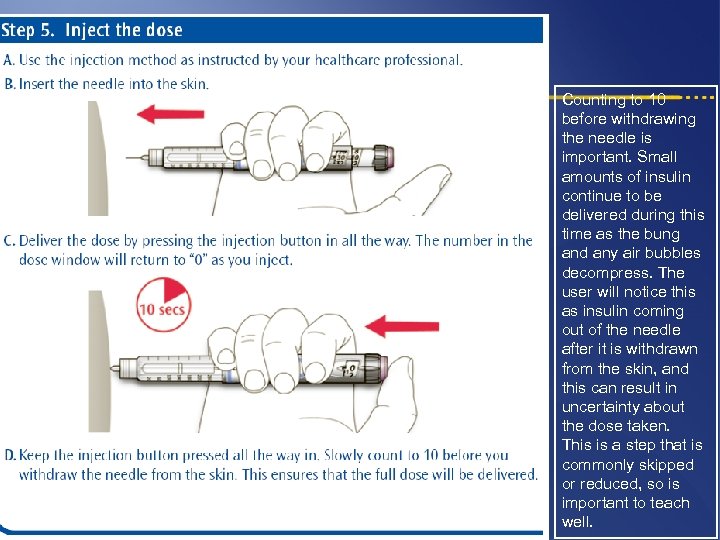 Step 5. Inject the dose

A. Use the injection method as instructed by your healthcare professional.

B. Insert the needle into the skin.

C. Deliver the dose by pressing the injection button in all the way. The number in the dose window will return to "0" as you inject.

10 secs

D. Keep the injection button pressed all the way in. Slowly count to 10 before you withdraw the needle from the skin. This ensures that the full dose will be delivered.

Counting to 10 before withdrawing the needle is important. Small amounts of insulin continue to be delivered during this time as the bung and any air bubbles decompress. The user will notice this as insulin coming out of the needle after it is withdrawn from the skin, and this can result in uncertainty about the dose taken. This is a step that is commonly skipped or reduced, so is important to teach well.