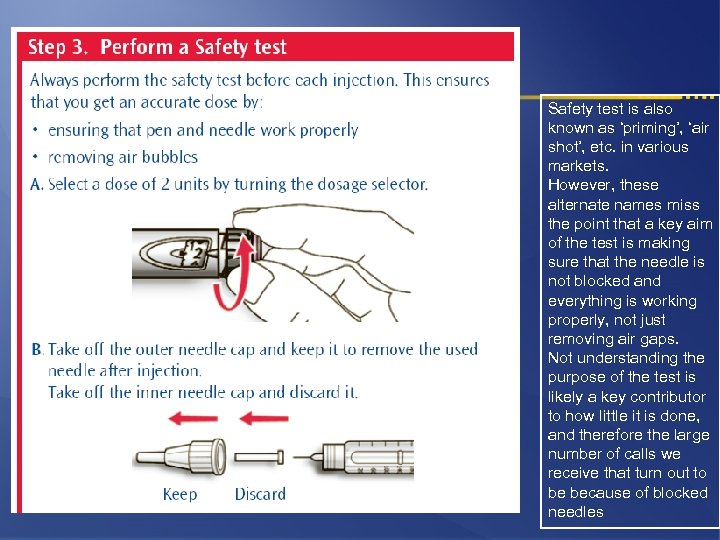 Step 3. Perform a Safety test

Always perform the safety test before each injection. This ensures that you get an accurate dose by:

• ensuring that pen and needle work properly

• removing air bubbles

A. Select a dose of 2 units by turning the dosage selector.

2

B. Take off the outer needle cap and keep it to remove the used needle after injection.
Take off the inner needle cap and discard it.

Keep Discard

Safety test is also known as 'priming', 'air shot', etc. in various markets.
However, these alternate names miss the point that a key aim of the test is making sure that the needle is not blocked and everything is working properly, not just removing air gaps.
Not understanding the purpose of the test is likely a key contributor to how little it is done, and therefore the large number of calls we receive that turn out to be because of blocked needles