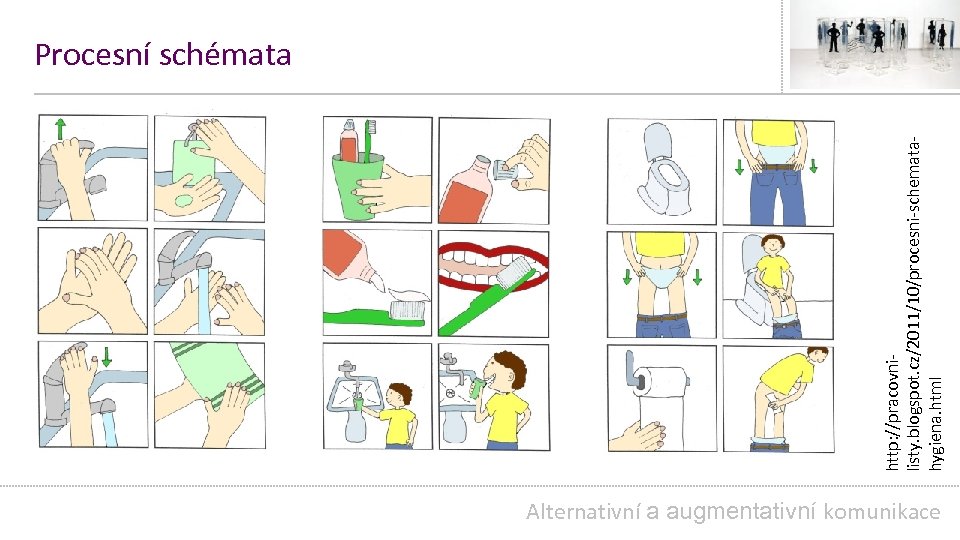 Procesní schémata

http://pracovni-listy.blogspot.cz/2011/10/procesni-schemata-hygiena.html

Alternativní a augmentativní komunikace