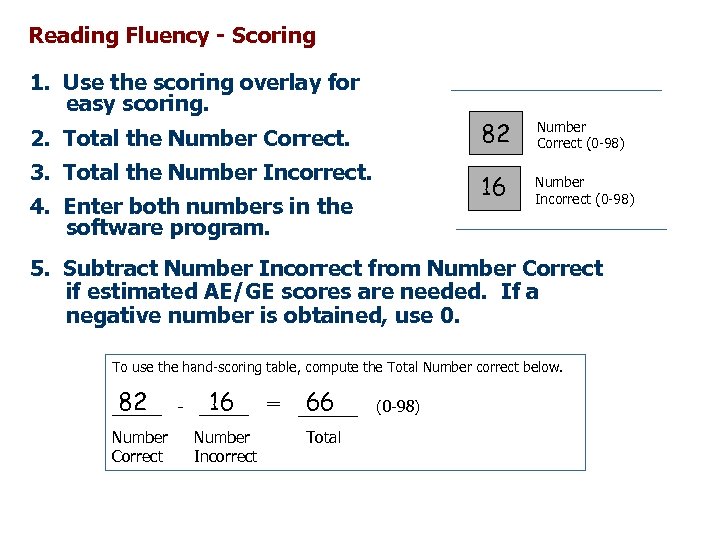 Reading Fluency - Scoring

1. Use the scoring overlay for easy scoring.

2. Total the Number Correct.

3. Total the Number Incorrect.

4. Enter both numbers in the software program.

82 Number Correct (0-98)

16 Number Incorrect (0-98)

5. Subtract Number Incorrect from Number Correct if estimated AE/GE scores are needed. If a negative number is obtained, use 0.

To use the hand-scoring table, compute the Total Number correct below.

82 - 16 = 66 (0-98)

Number Correct   Number Incorrect   Total