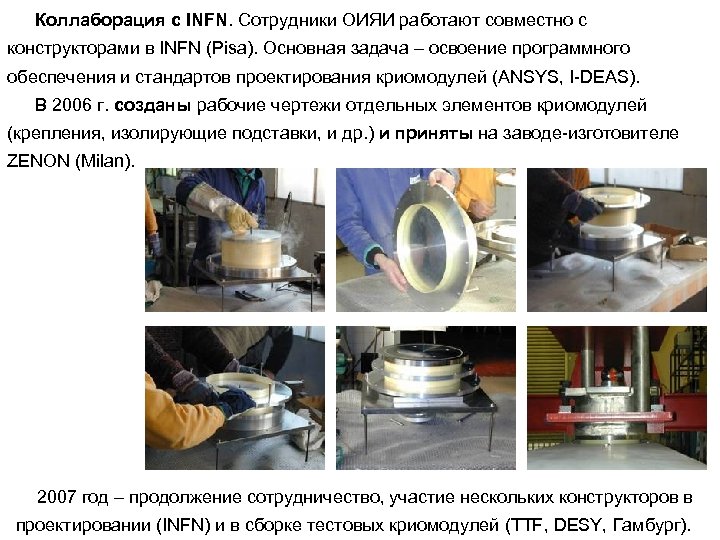 Коллаборация с INFN. Сотрудники ОИЯИ работают совместно с конструкторами в INFN (Pisa). Основная задача – освоение программного обеспечения и стандартов проектирования криомодулей (ANSYS, I-DEAS).

В 2006 г. созданы рабочие чертежи отдельных элементов криомодулей (крепления, изолирующие подставки, и др.) и приняты на заводе-изготовителе ZENON (Milan).

2007 год – продолжение сотрудничество, участие нескольких конструкторов в проектировании (INFN) и в сборке тестовых криомодулей (TTF, DESY, Гамбург).