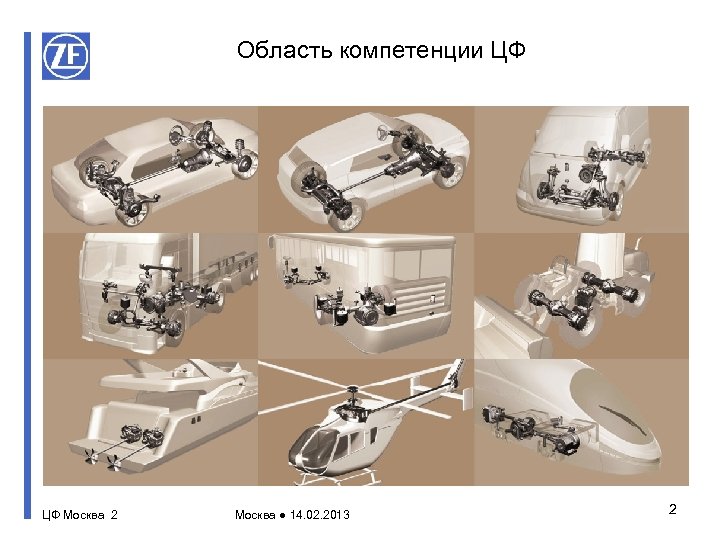 ZF

Область компетенции ЦФ

ЦФ Москва 2

Москва ● 14.02.2013

2