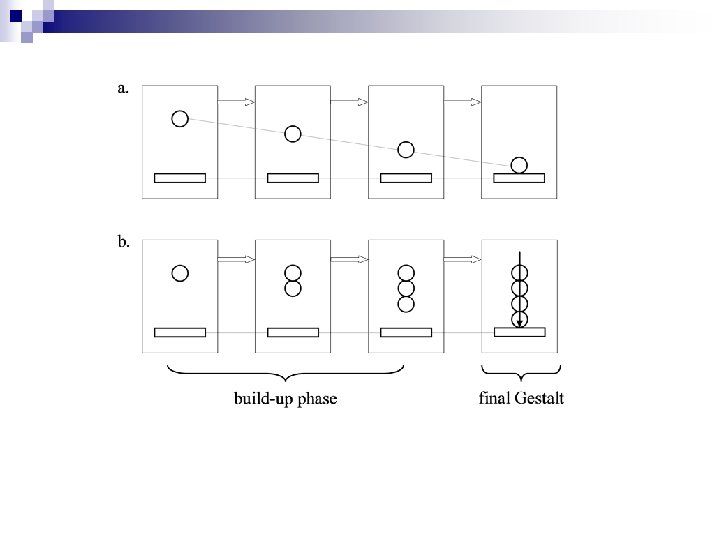 a.

b.

build-up phase

final Gestalt