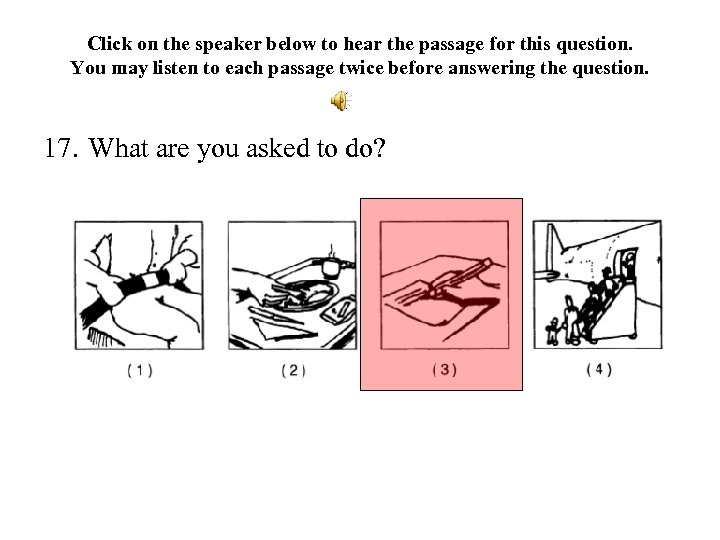 Click on the speaker below to hear the passage for this question.
You may listen to each passage twice before answering the question.

17. What are you asked to do?

(1)

(2)

(3)

(4)