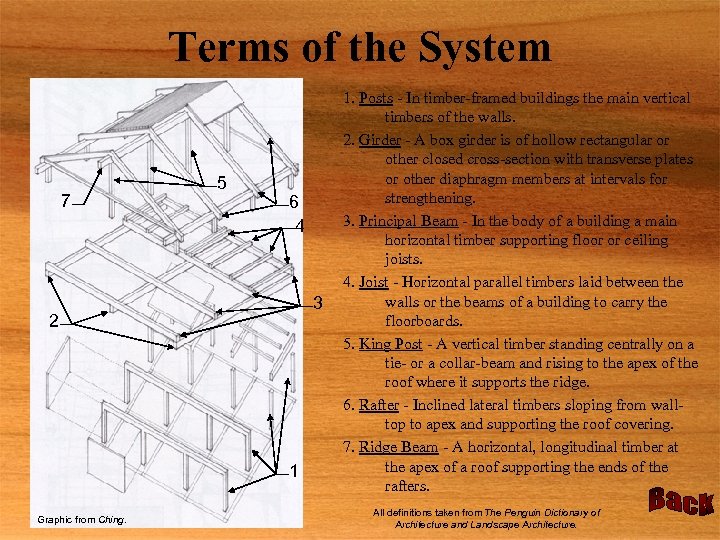 Terms of the System

7
5
6
4
3
2
1

Graphic from Ching.

1. Posts - In timber-framed buildings the main vertical timbers of the walls.

2. Girder - A box girder is of hollow rectangular or other closed cross-section with transverse plates or other diaphragm members at intervals for strengthening.

3. Principal Beam - In the body of a building a main horizontal timber supporting floor or ceiling joists.

4. Joist - Horizontal parallel timbers laid between the walls or the beams of a building to carry the floorboards.

5. King Post - A vertical timber standing centrally on a tie- or a collar-beam and rising to the apex of the roof where it supports the ridge.

6. Rafter - Inclined lateral timbers sloping from wall-top to apex and supporting the roof covering.

7. Ridge Beam - A horizontal, longitudinal timber at the apex of a roof supporting the ends of the rafters.

All definitions taken from The Penguin Dictionary of Architecture and Landscape Architecture.

Back