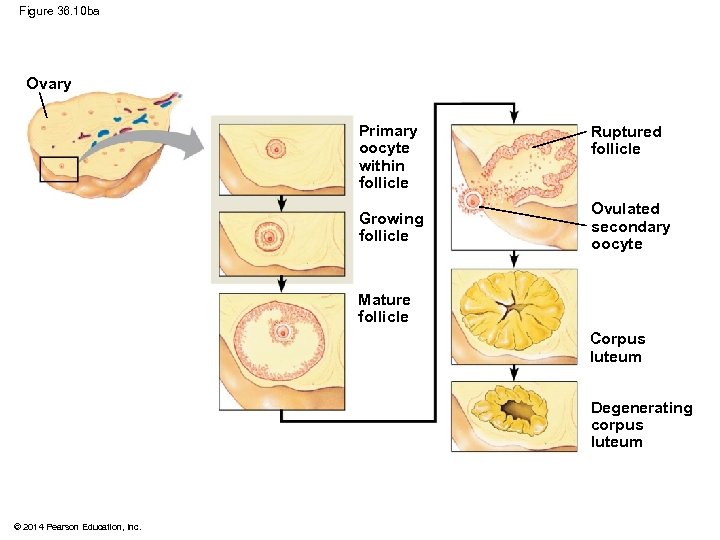 Figure 36.10ba

Ovary

Primary oocyte within follicle

Growing follicle

Mature follicle

Ruptured follicle

Ovulated secondary oocyte

Corpus luteum

Degenerating corpus luteum

© 2014 Pearson Education, Inc.