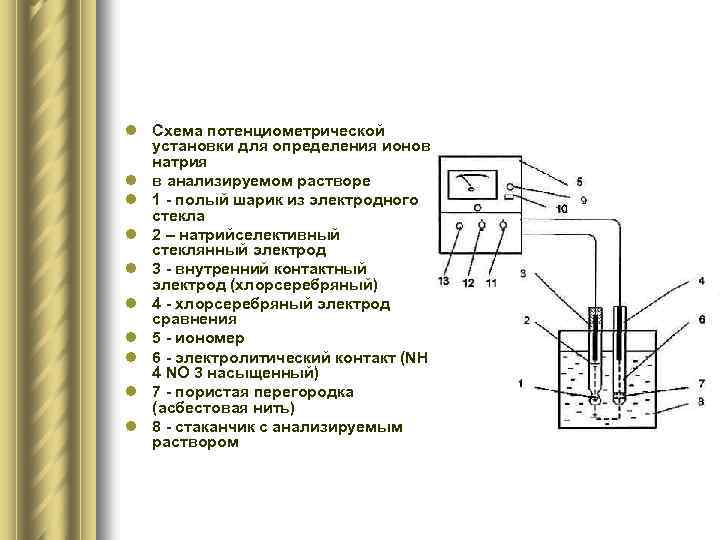 - Схема потенциометрической установки для определения ионов натрия
- в анализируемом растворе
- 1 - полый шарик из электродного стекла
- 2 – натрийселективный стеклянный электрод
- 3 - внутренний контактный электрод (хлорсеребряный)
- 4 - хлорсеребряный электрод сравнения
- 5 - иономер
- 6 - электролитический контакт (NH 4 NO 3 насыщенный)
- 7 - пористая перегородка (асбестовая нить)
- 8 - стаканчик с анализируемым раствором

5
9
10
13
12
11
3
4
2
6
1
7
8