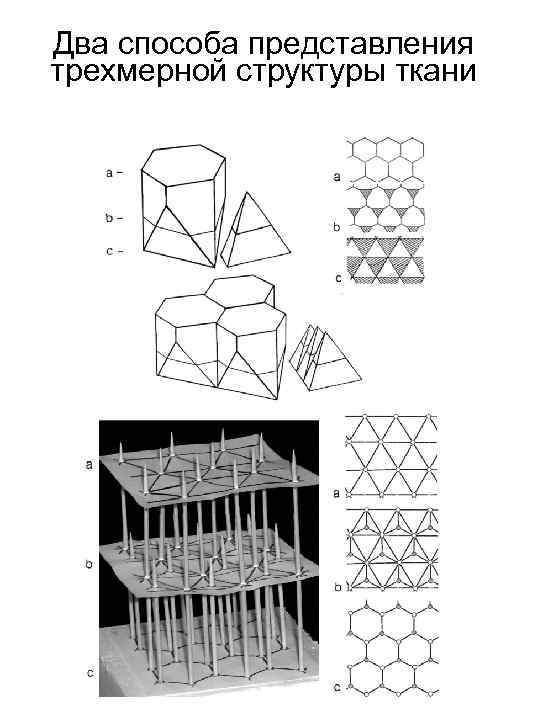 Два способа представления трехмерной структуры ткани

a –
b –
c –

a
b
c

a
b
c

a
b
c