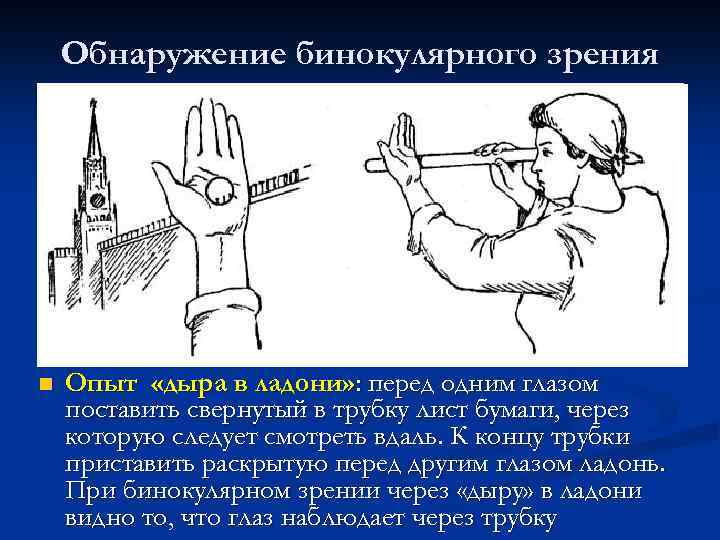 Обнаружение бинокулярного зрения

Опыт «дыра в ладони»: перед одним глазом поставить свернутый в трубку лист бумаги, через которую следует смотреть вдаль. К концу трубки приставить раскрытую перед другим глазом ладонь. При бинокулярном зрении через «дыру» в ладони видно то, что глаз наблюдает через трубку