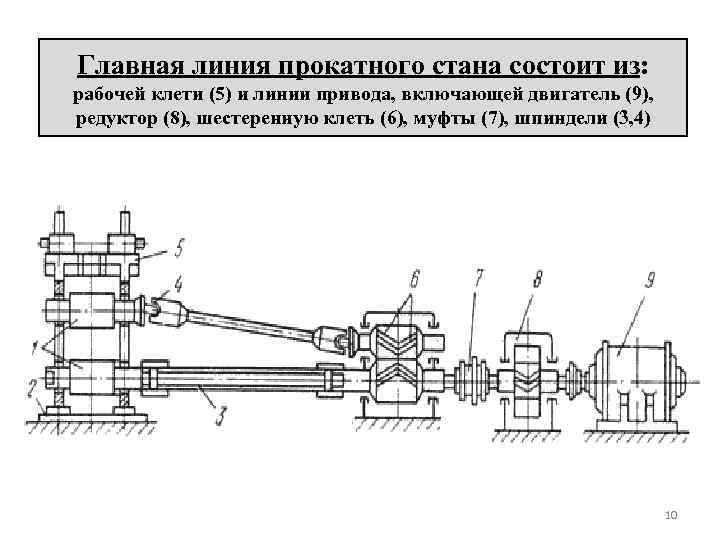 Главная линия прокатного стана состоит из:
рабочей клети (5) и линии привода, включающей двигатель (9), редуктор (8), шестеренную клеть (6), муфты (7), шпиндели (3,4)

5
4
6
7
8
9
1
2
3

10