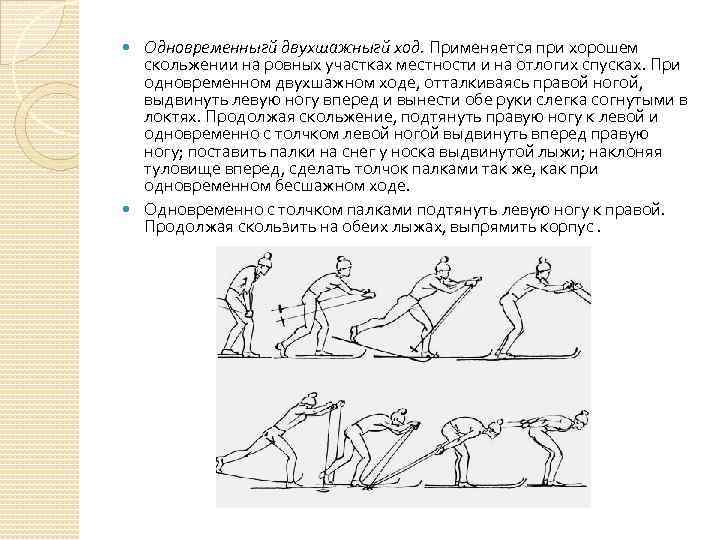 Одновременныгй двухшажныгй ход. Применяется при хорошем скольжении на ровных участках местности и на отлогих спусках. При одновременном двухшажном ходе, отталкиваясь правой ногой, выдвинуть левую ногу вперед и вынести обе руки слегка согнутыми в локтях. Продолжая скольжение, подтянуть правую ногу к левой и одновременно с толчком левой ногой выдвинуть вперед правую ногу; поставить палки на снег у носка выдвинутой лыжи; наклоняя туловище вперед, сделать толчок палками так же, как при одновременном бесшажном ходе.

Одновременно с толчком палками подтянуть левую ногу к правой. Продолжая скользить на обеих лыжах, выпрямить корпус .